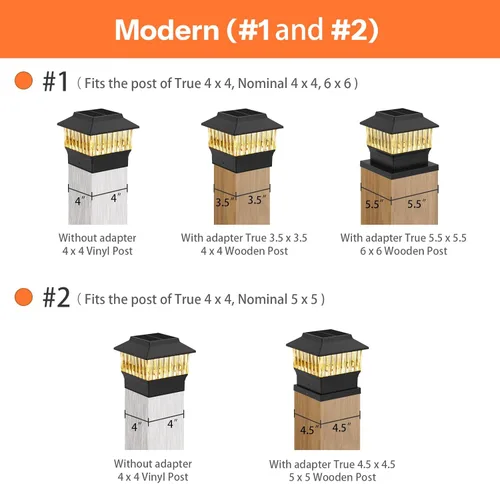 Modern (#1 and #2)

#1 ( Fits the post of True 4 x 4, Nominal 4 x 4, 6 x 6 )

4" 4"

Without adapter
4 x 4 Vinyl Post

3.5" 3.5"

With adapter True 3.5 x 3.5
4 x 4 Wooden Post

5.5" 5.5"

With adapter True 5.5 x 5.5
6 x 6 Wooden Post

#2 ( Fits the post of True 4 x 4, Nominal 5 x 5 )

4" 4"

Without adapter
4 x 4 Vinyl Post

4.5" 4.5"

With adapter True 4.5 x 4.5
5 x 5 Wooden Post