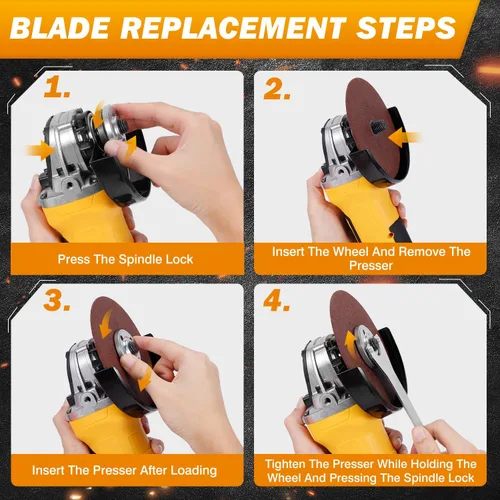 BLADE REPLACEMENT STEPS

1.

Press The Spindle Lock

2.

Insert The Wheel And Remove The Presser

3.

Insert The Presser After Loading

4.

Tighten The Presser While Holding The Wheel And Pressing The Spindle Lock