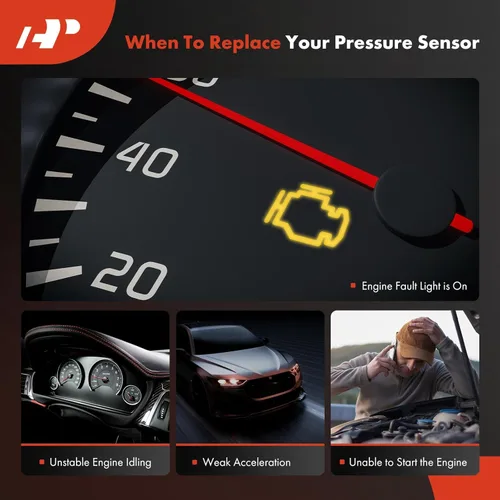 AP

When To Replace Your Pressure Sensor

40

20

Engine Fault Light is On

Unstable Engine Idling

Weak Acceleration

Unable to Start the Engine