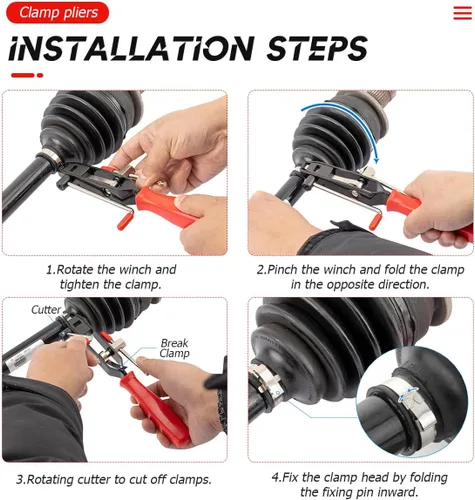 Clamp pliers

INSTALLATION STEPS

1.Rotate the winch and tighten the clamp.

2.Pinch the winch and fold the clamp in the opposite direction.

Cutter

Break Clamp

3.Rotating cutter to cut off clamps.

4.Fix the clamp head by folding the fixing pin inward.