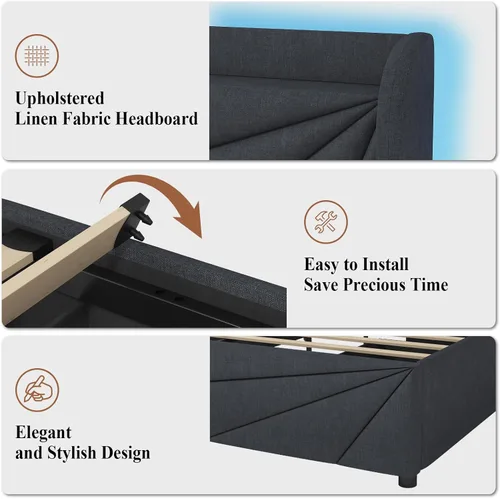 Upholstered
Linen Fabric Headboard

Easy to Install
Save Precious Time

Elegant
and Stylish Design