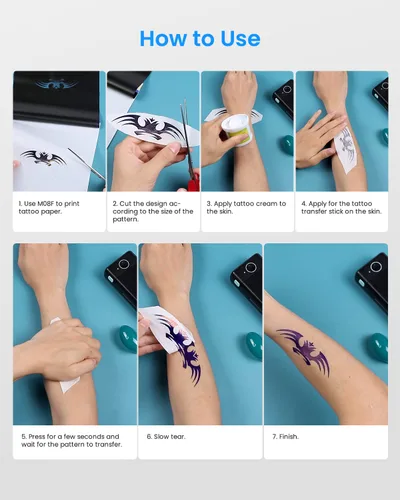 How to Use

1. Use M08F to print tattoo paper.

2. Cut the design according to the size of the pattern.

3. Apply tattoo cream to the skin.

4. Apply for the tattoo transfer stick on the skin.

5. Press for a few seconds and wait for the pattern to transfer.

6. Slow tear.

7. Finish.