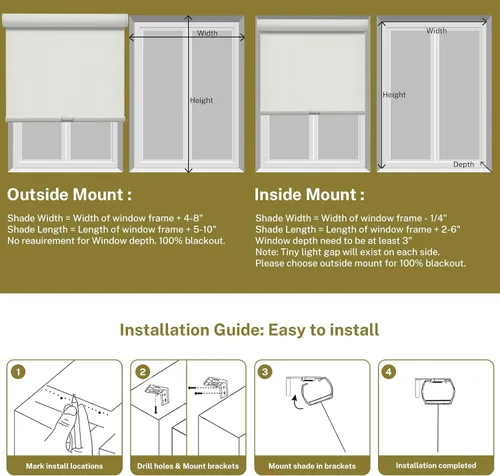 Width

Height

Width

Height

Depth

Outside Mount :

Shade Width = Width of window frame + 4-8"
Shade Length = Length of window frame + 5-10"
No reauirement for Window depth. 100% blackout.

Inside Mount :

Shade Width = Width of window frame - 1/4"
Shade Length = Length of window frame + 2-6"
Window depth need to be at least 3"
Note: Tiny light gap will exist on each side.
Please choose outside mount for 100% blackout.

Installation Guide: Easy to install

1
Mark install locations

2
Drill holes & Mount brackets

3
Mount shade in brackets

4
Installation completed