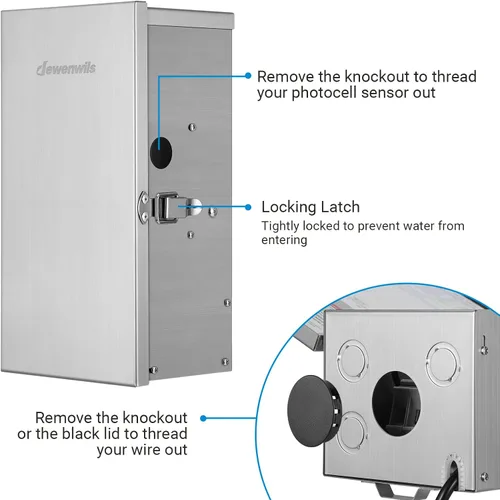 dewenwils

Remove the knockout to thread your photocell sensor out

Locking Latch
Tightly locked to prevent water from entering

Remove the knockout or the black lid to thread your wire out