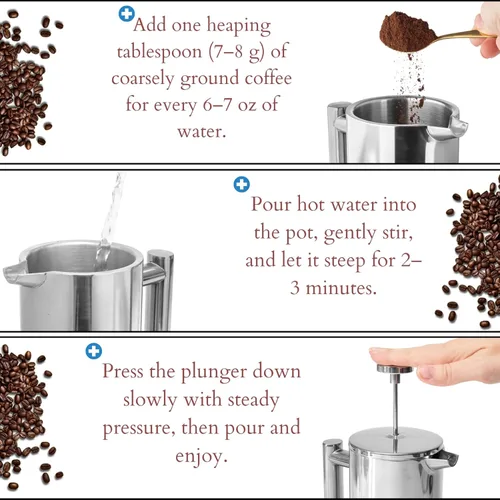 Add one heaping tablespoon (7–8 g) of coarsely ground coffee for every 6–7 oz of water.

Pour hot water into the pot, gently stir, and let it steep for 2–3 minutes.

Press the plunger down slowly with steady pressure, then pour and enjoy.