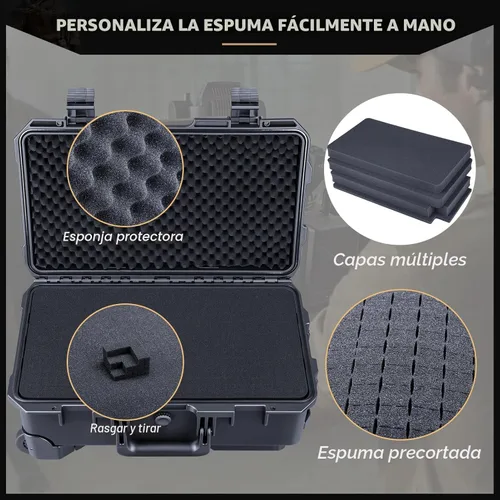 PERSONALIZA LA ESPUMA FÁCILMENTE A MANO

Esponja protectora

Capas múltiples

Rasgar y tirar

Espuma precortada