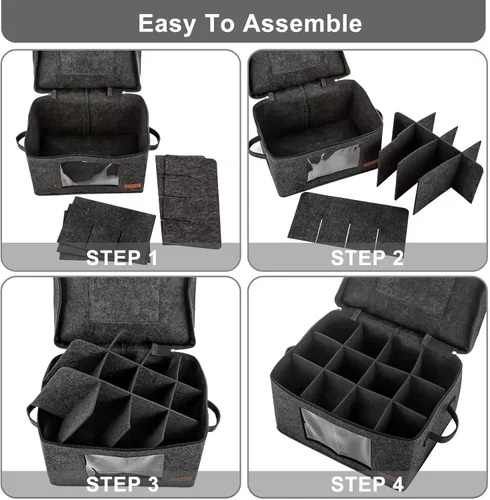 Easy To Assemble

STEP 1

STEP 2

STEP 3

STEP 4