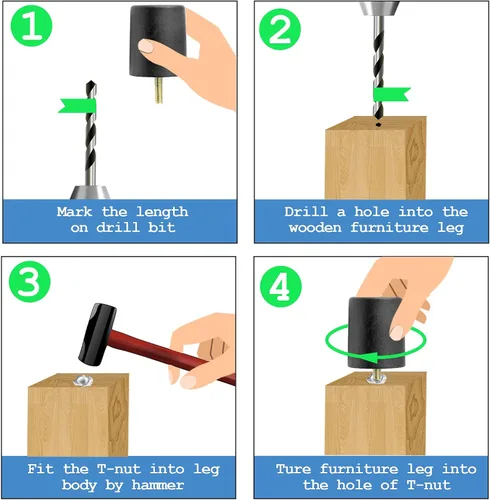 1

Mark the length on drill bit

2

Drill a hole into the wooden furniture leg

3

Fit the T-nut into leg body by hammer

4

Ture furniture leg into the hole of T-nut