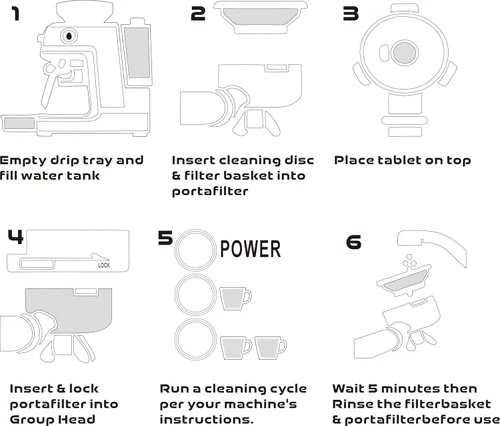 1

Empty drip tray and fill water tank

2

Insert cleaning disc & filter basket into portafilter

3

Place tablet on top

4

LOCK

Insert & lock portafilter into Group Head

5

POWER

Run a cleaning cycle per your machine's instructions.

6

Wait 5 minutes then Rinse the filterbasket & portafilterbefore use