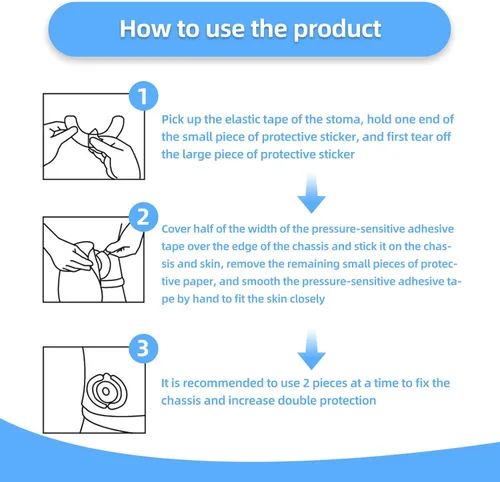 How to use the product

1

Pick up the elastic tape of the stoma, hold one end of the small piece of protective sticker, and first tear off the large piece of protective sticker

2

Cover half of the width of the pressure-sensitive adhesive tape over the edge of the chassis and stick it on the chassis and skin, remove the remaining small pieces of protective paper, and smooth the pressure-sensitive adhesive tape by hand to fit the skin closely

3

It is recommended to use 2 pieces at a time to fix the chassis and increase double protection