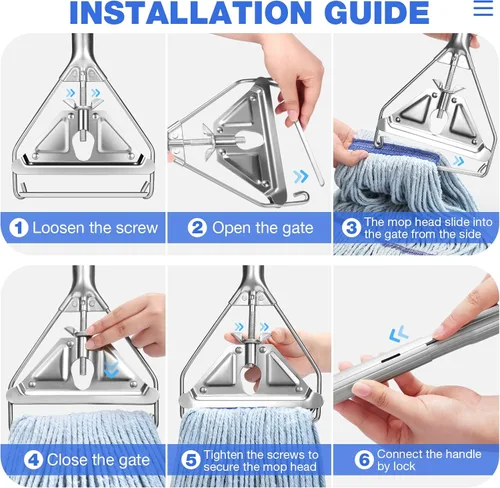 INSTALLATION GUIDE

1 Loosen the screw

2 Open the gate

3 The mop head slide into the gate from the side

4 Close the gate

5 Tighten the screws to secure the mop head

6 Connect the handle by lock