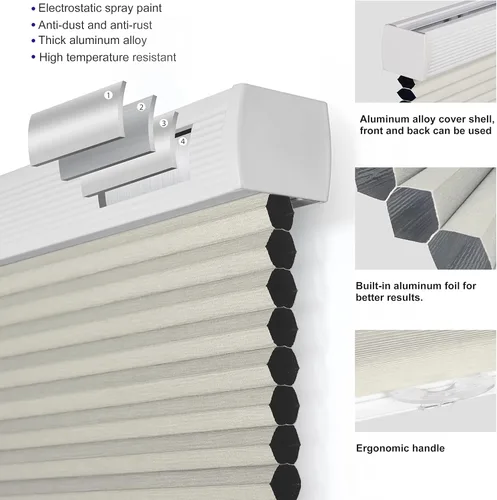 • Electrostatic spray paint
• Anti-dust and anti-rust
• Thick aluminum alloy
• High temperature resistant

1
2
3
4

Aluminum alloy cover shell, front and back can be used

Built-in aluminum foil for better results.

Ergonomic handle