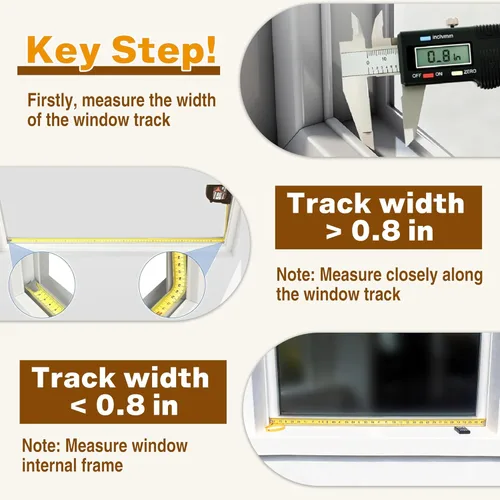 Key Step!

Firstly, measure the width of the window track

inch/mm

0.8 in

OFF ON ZERO

Track width > 0.8 in

Note: Measure closely along the window track

Track width < 0.8 in

Note: Measure window internal frame