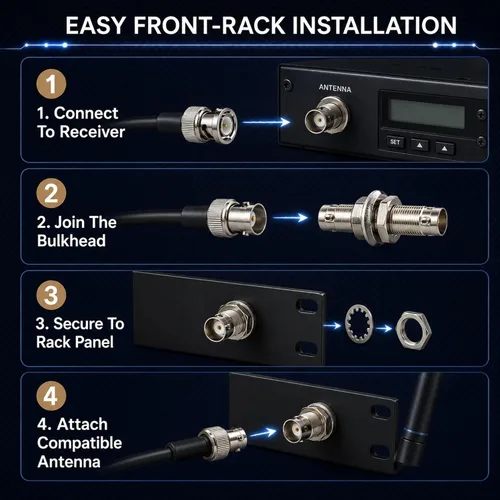 EASY FRONT-RACK INSTALLATION

1

1. Connect To Receiver

ANTENNA

SET

2

2. Join The Bulkhead

3

3. Secure To Rack Panel

4

4. Attach Compatible Antenna