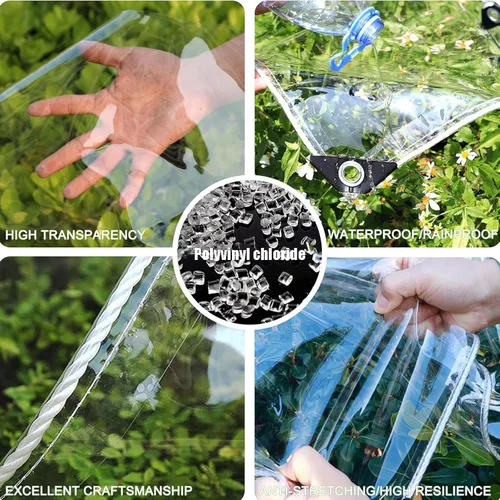 HIGH TRANSPARENCY

WATERPROOF/RAINPROOF

Polyvinyl chloride

EXCELLENT CRAFTSMANSHIP

ANTI-STRETCHING/HIGH RESILIENCE