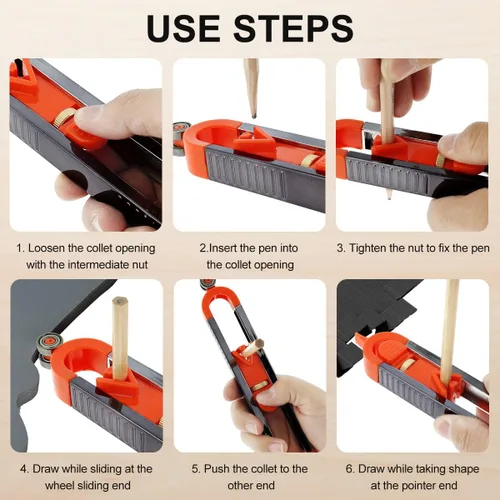 USE STEPS

1. Loosen the collet opening with the intermediate nut

2.Insert the pen into the collet opening

3. Tighten the nut to fix the pen

4. Draw while sliding at the wheel sliding end

5. Push the collet to the other end

6. Draw while taking shape at the pointer end