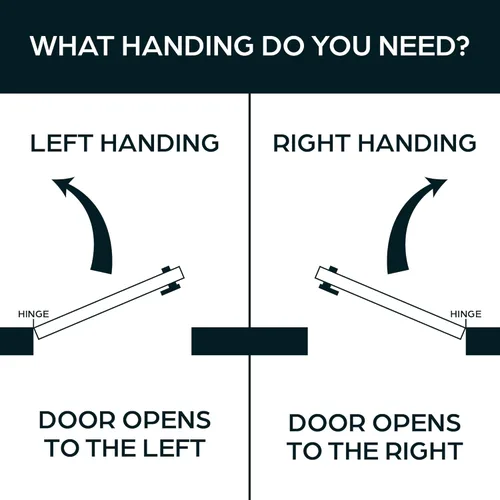 WHAT HANDING DO YOU NEED?

LEFT HANDING

HINGE

DOOR OPENS TO THE LEFT

RIGHT HANDING

HINGE

DOOR OPENS TO THE RIGHT