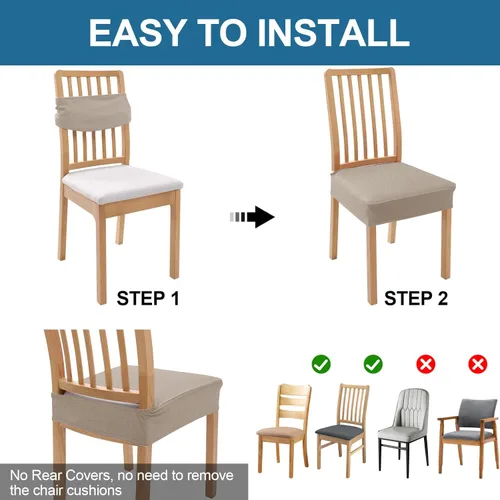 EASY TO INSTALL

STEP 1

STEP 2

No Rear Covers, no need to remove the chair cushions