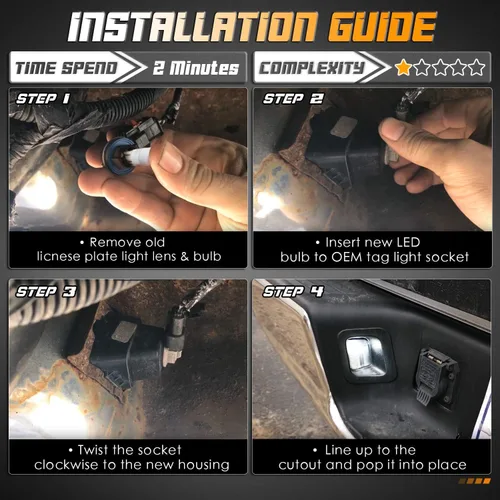 INSTALLATION GUIDE

TIME SPEND 2 Minutes

COMPLEXITY

STEP 1

• Remove old licnese plate light lens & bulb

STEP 2

• Insert new LED bulb to OEM tag light socket

STEP 3

• Twist the socket clockwise to the new housing

STEP 4

• Line up to the cutout and pop it into place