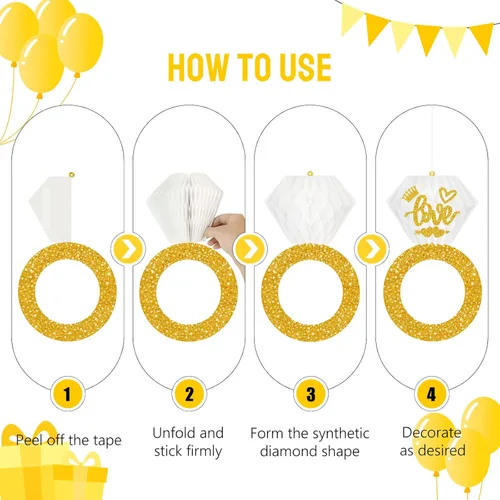 HOW TO USE

love

1

Peel off the tape

2

Unfold and stick firmly

3

Form the synthetic diamond shape

4

Decorate as desired