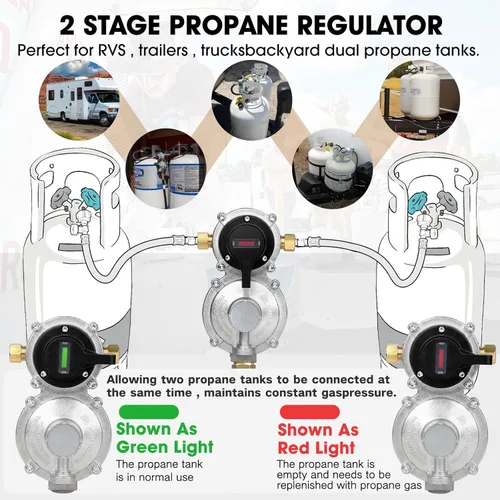 2 STAGE PROPANE REGULATOR

Perfect for RVS , trailers , trucksbackyard dual propane tanks.

Allowing two propane tanks to be connected at the same time , maintains constant gaspressure.

Shown As Green Light

The propane tank is in normal use

Shown As Red Light

The propane tank is empty and needs to be replenished with propane gas