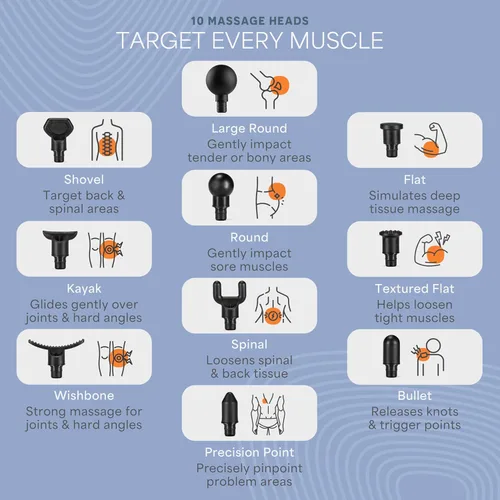 10 MASSAGE HEADS
TARGET EVERY MUSCLE

Shovel
Target back & spinal areas

Kayak
Glides gently over joints & hard angles

Wishbone
Strong massage for joints & hard angles

Large Round
Gently impact tender or bony areas

Round
Gently impact sore muscles

Spinal
Loosens spinal & back tissue

Precision Point
Precisely pinpoint problem areas

Flat
Simulates deep tissue massage

Textured Flat
Helps loosen tight muscles

Bullet
Releases knots & trigger points