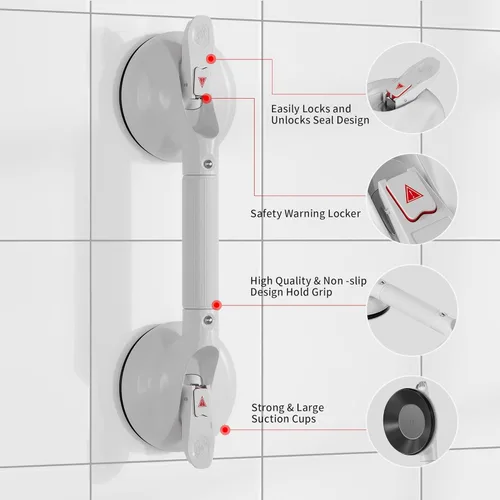 Easily Locks and Unlocks Seal Design

Safety Warning Locker

High Quality & Non -slip Design Hold Grip

Strong & Large Suction Cups