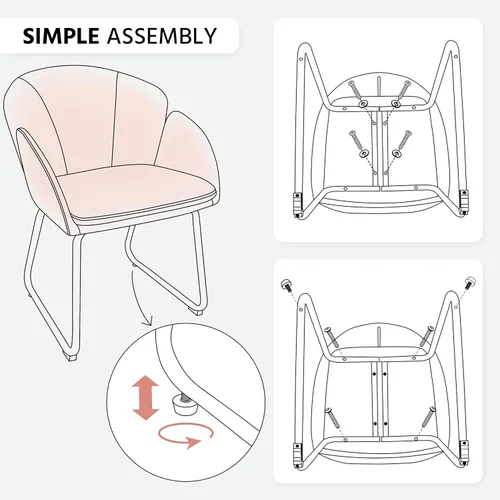 SIMPLE ASSEMBLY