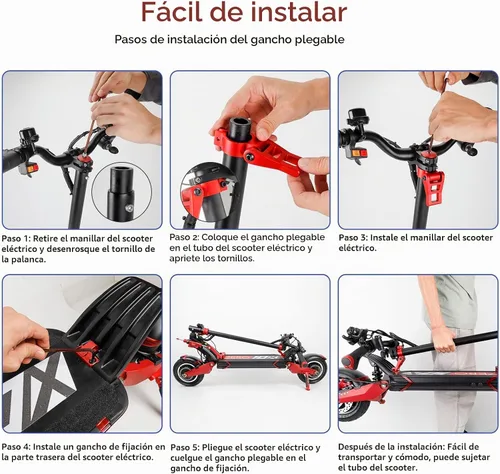 Fácil de instalar

Pasos de instalación del gancho plegable

Paso 1: Retire el manillar del scooter eléctrico y desenrosque el tornillo de la palanca.

Paso 2: Coloque el gancho plegable en el tubo del scooter eléctrico y apriete los tornillos.

Paso 3: Instale el manillar del scooter eléctrico.

Paso 4: Instale un gancho de fijación en la parte trasera del scooter eléctrico.

Paso 5: Pliegue el scooter eléctrico y cuelgue el gancho plegable en el gancho de fijación.

Después de la instalación: Fácil de transportar y cómodo, puede sujetar el tubo del scooter.