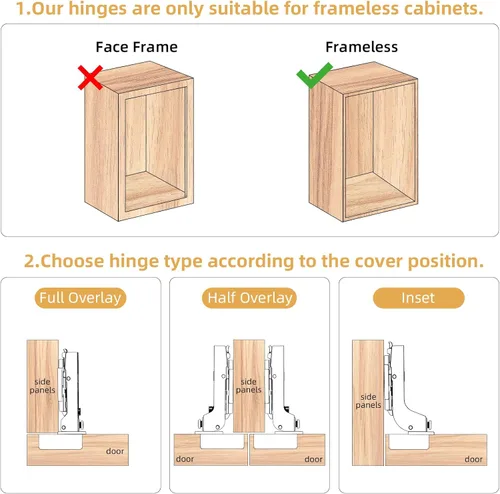 1.Our hinges are only suitable for frameless cabinets.

Face Frame

Frameless

2.Choose hinge type according to the cover position.

Full Overlay

side panels

door

Half Overlay

side panels

door

door

Inset

side panels

door