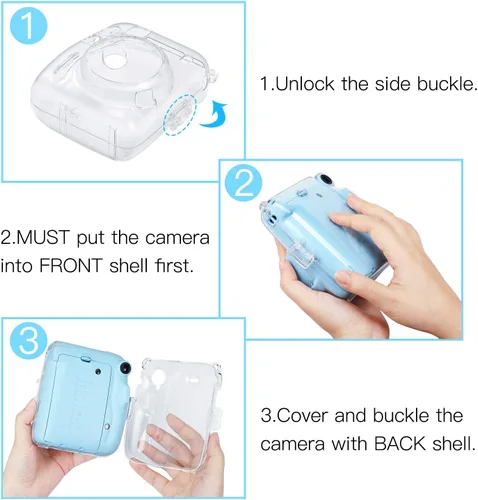 1

1.Unlock the side buckle.

2

2.MUST put the camera into FRONT shell first.

3

3.Cover and buckle the camera with BACK shell.