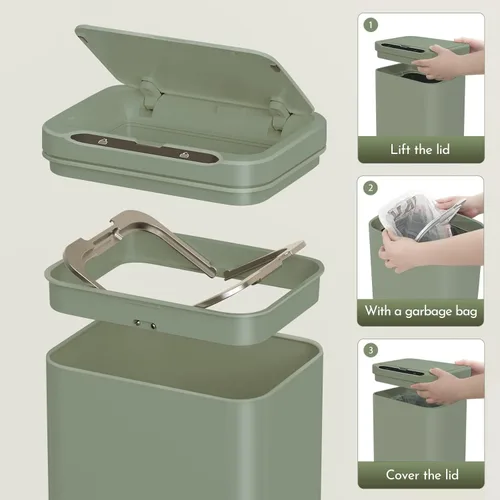 1
Lift the lid

2
With a garbage bag

3
Cover the lid