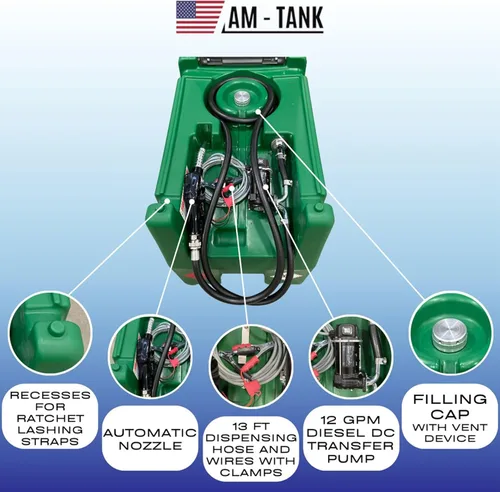 AM - TANK

RECESSES FOR RATCHET LASHING STRAPS

AUTOMATIC NOZZLE

13 FT DISPENSING HOSE AND WIRES WITH CLAMPS

12 GPM DIESEL DC TRANSFER PUMP

FILLING CAP WITH VENT DEVICE