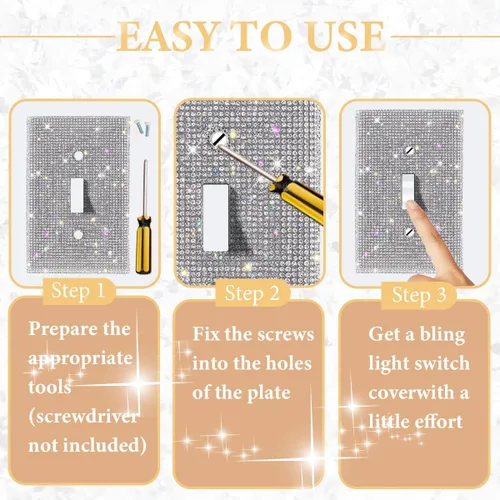 EASY TO USE

Step 1

Prepare the appropriate tools (screwdriver not included)

Step 2

Fix the screws into the holes of the plate

Step 3

Get a bling light switch coverwith a little effort