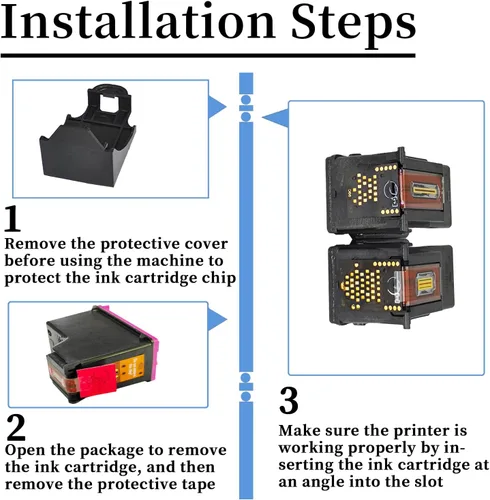 Installation Steps

1
Remove the protective cover before using the machine to protect the ink cartridge chip

2
Open the package to remove the ink cartridge, and then remove the protective tape

3
Make sure the printer is working properly by inserting the ink cartridge at an angle into the slot