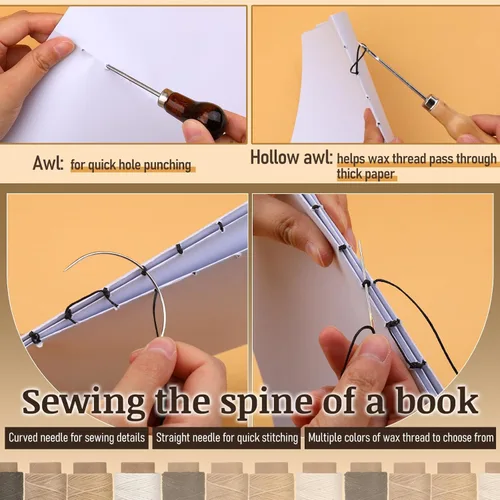 Awl: for quick hole punching

Hollow awl: helps wax thread pass through thick paper

Sewing the spine of a book

Curved needle for sewing details

Straight needle for quick stitching

Multiple colors of wax thread to choose from