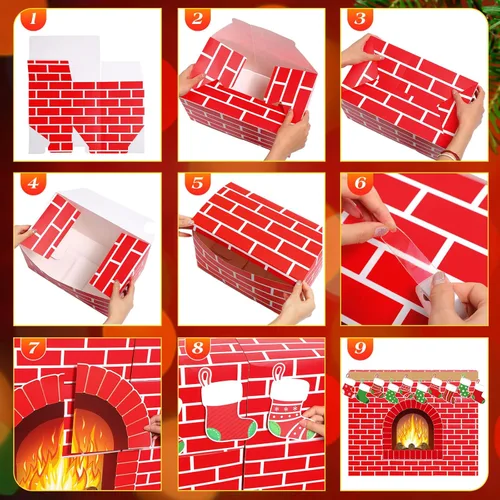 1

2

3

4

5

6

7

8

9