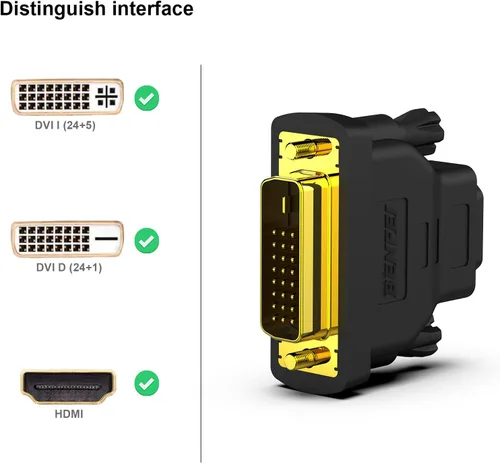 Distinguish interface

DVI I (24+5)

DVI D (24+1)

HDMI

BENFEI