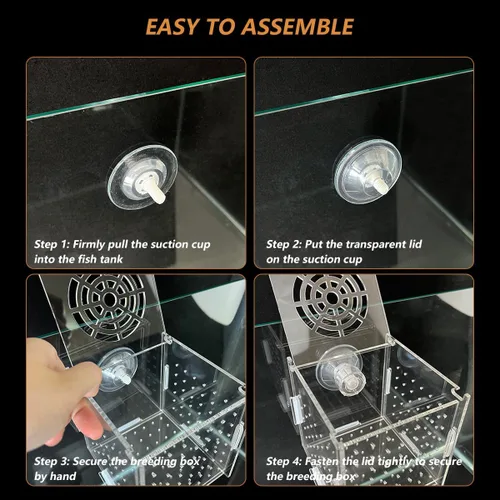 EASY TO ASSEMBLE

Step 1: Firmly pull the suction cup into the fish tank

Step 2: Put the transparent lid on the suction cup

Step 3: Secure the breeding box by hand

Step 4: Fasten the lid tightly to secure the breeding box