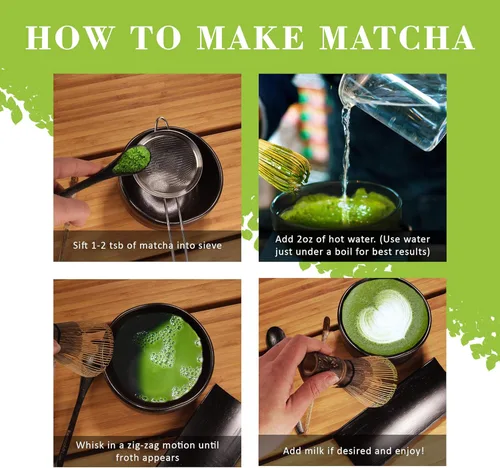 HOW TO MAKE MATCHA

Sift 1-2 tsb of matcha into sieve

Add 2oz of hot water. (Use water just under a boil for best results)

Whisk in a zig-zag motion until froth appears

Add milk if desired and enjoy!