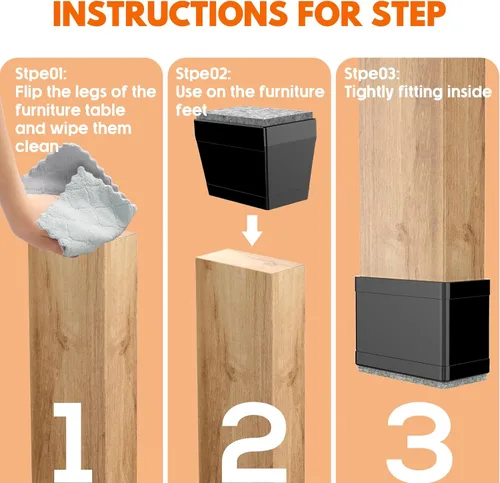 INSTRUCTIONS FOR STEP

Stpe01:
Flip the legs of the furniture table and wipe them clean

1

Stpe02:
Use on the furniture feet

2

Stpe03:
Tightly fitting inside

3