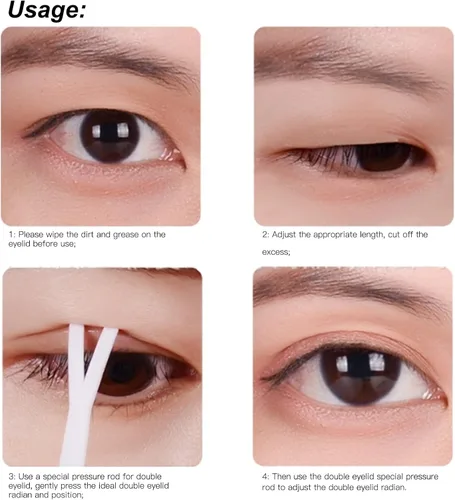 Usage:

1: Please wipe the dirt and grease on the eyelid before use;

2: Adjust the appropriate length, cut off the excess;

3: Use a special pressure rod for double eyelid, gently press the ideal double eyelid radian and position;

4: Then use the double eyelid special pressure rod to adjust the double eyelid radian.