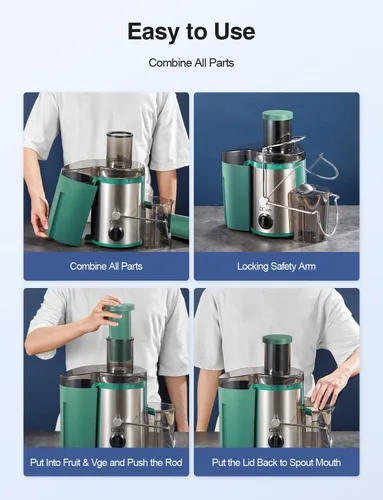 Easy to Use

Combine All Parts

Combine All Parts

Locking Safety Arm

Put Into Fruit & Vge and Push the Rod

Put the Lid Back to Spout Mouth