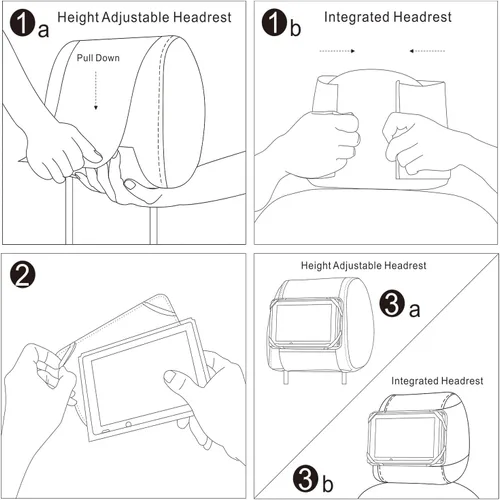 1a Height Adjustable Headrest

Pull Down

1b Integrated Headrest

2

Height Adjustable Headrest

3a

Integrated Headrest

3b