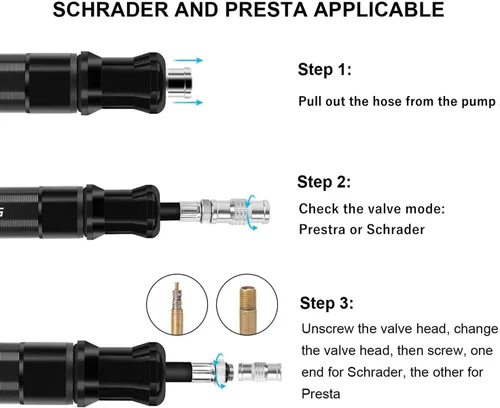 SCHRADER AND PRESTA APPLICABLE

Step 1:

Pull out the hose from the pump

Step 2:

Check the valve mode: Prestra or Schrader

Step 3:

Unscrew the valve head, change the valve head, then screw, one end for Schrader, the other for Presta