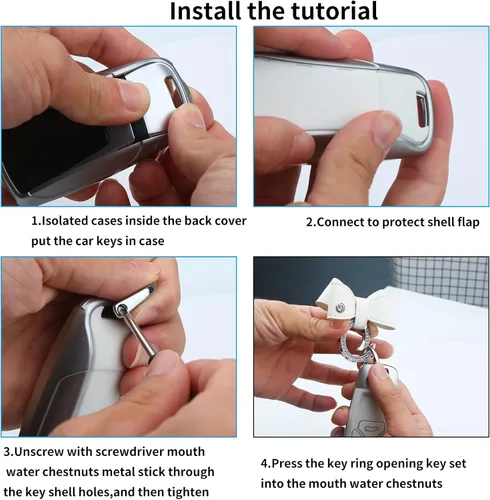 Install the tutorial

1.Isolated cases inside the back cover put the car keys in case

2.Connect to protect shell flap

3.Unscrew with screwdriver mouth water chestnuts metal stick through the key shell holes,and then tighten

4.Press the key ring opening key set into the mouth water chestnuts