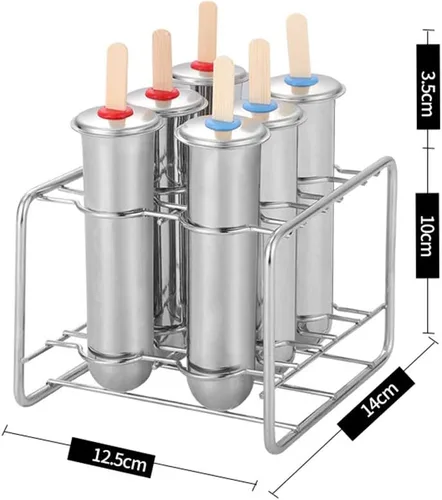 3.5cm
10cm
14cm
12.5cm