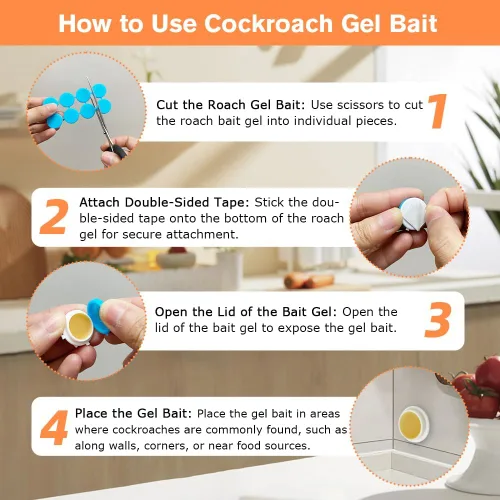 How to Use Cockroach Gel Bait

Cut the Roach Gel Bait: Use scissors to cut the roach bait gel into individual pieces. 1

2 Attach Double-Sided Tape: Stick the double-sided tape onto the bottom of the roach gel for secure attachment.

Open the Lid of the Bait Gel: Open the lid of the bait gel to expose the gel bait. 3

4 Place the Gel Bait: Place the gel bait in areas where cockroaches are commonly found, such as along walls, corners, or near food sources.