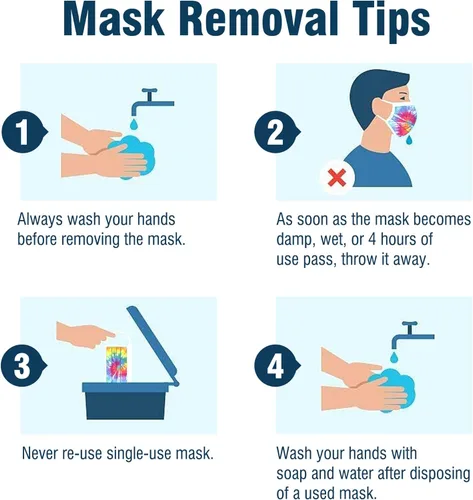 Mask Removal Tips

1

Always wash your hands before removing the mask.

2

As soon as the mask becomes damp, wet, or 4 hours of use pass, throw it away.

3

Never re-use single-use mask.

4

Wash your hands with soap and water after disposing of a used mask.