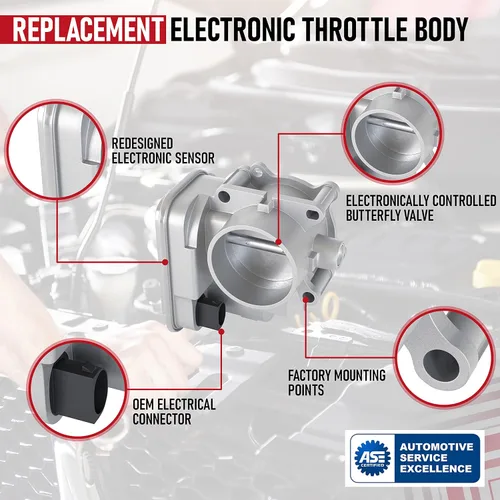 REPLACEMENT ELECTRONIC THROTTLE BODY

REDESIGNED ELECTRONIC SENSOR

ELECTRONICALLY CONTROLLED BUTTERFLY VALVE

FACTORY MOUNTING POINTS

OEM ELECTRICAL CONNECTOR

ASE CERTIFIED

AUTOMOTIVE SERVICE EXCELLENCE